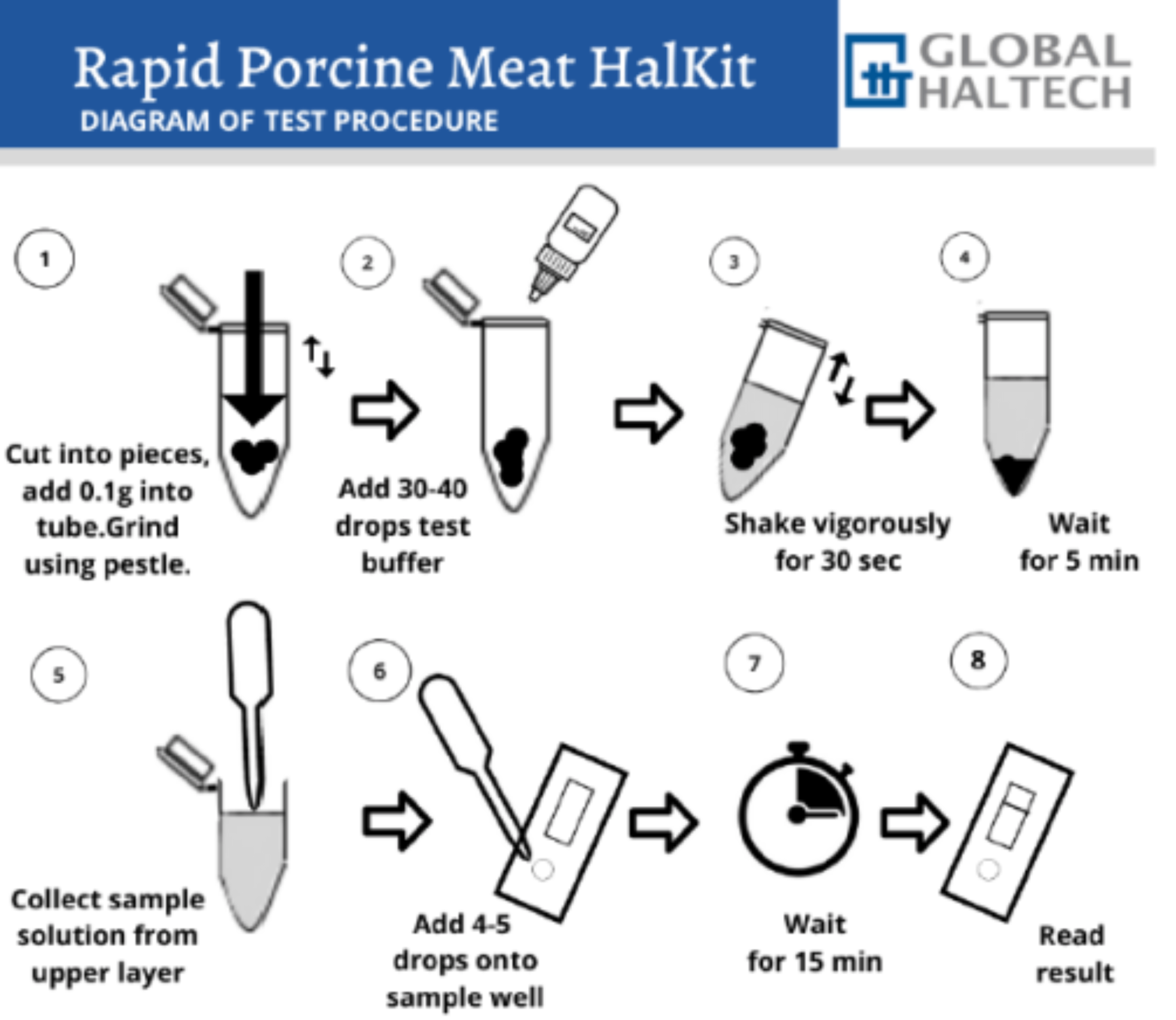 Rapid Porcine Meat HalKit
DIAGRAM OF TEST PROCEDURE

GLOBAL HALTECH

1
Cut into pieces, add 0.1g into tube.Grind using pestle.

2
Add 30-40 drops test buffer

3
Shake vigorously for 30 sec

4
Wait for 5 min

5
Collect sample solution from upper layer

6
Add 4-5 drops onto sample well

7
Wait for 15 min

8
Read result